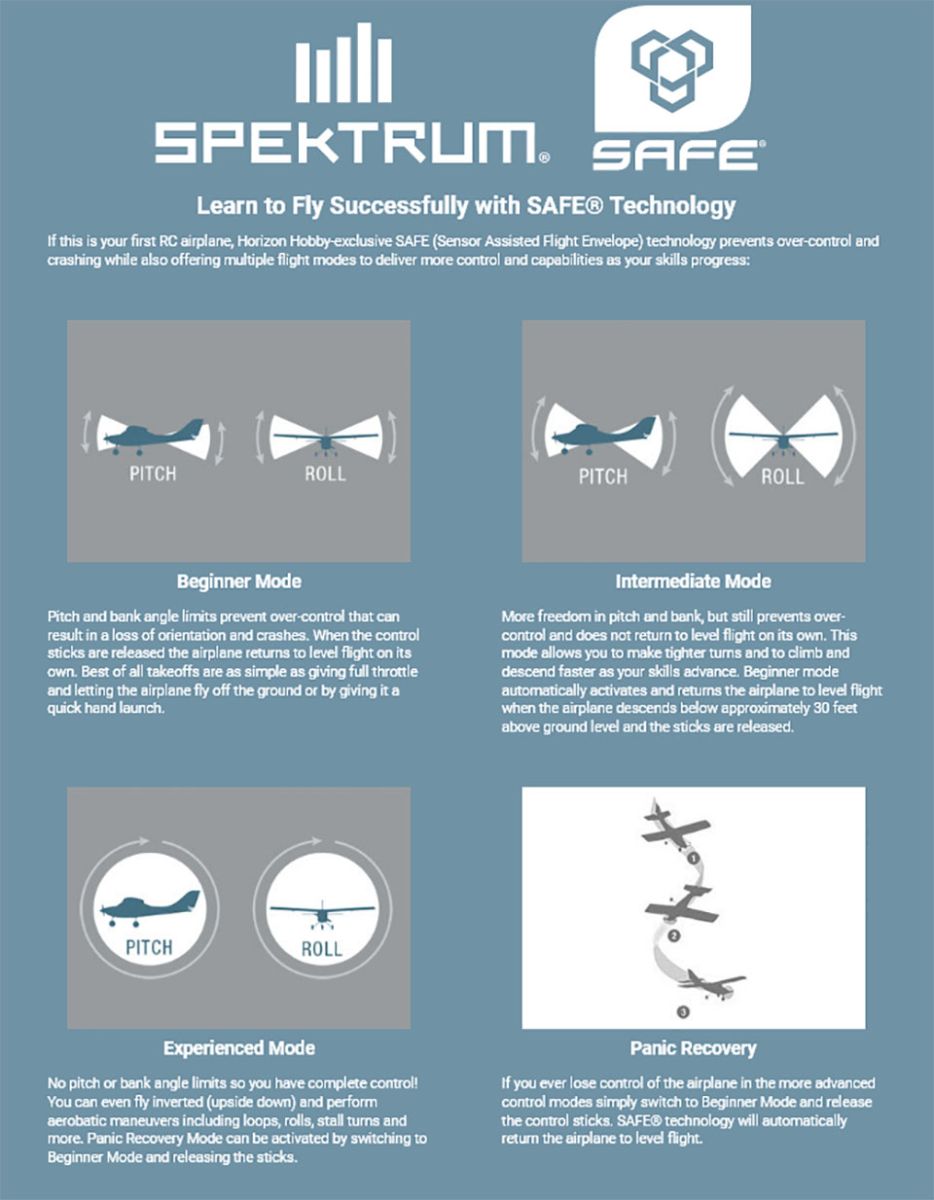 SPEKTRUM®

SAFE®

Learn to Fly Successfully with SAFE® Technology

If this is your first RC airplane, Horizon Hobby-exclusive SAFE (Sensor Assisted Flight Envelope) technology prevents over-control and crashing while also offering multiple flight modes to deliver more control and capabilities as your skills progress:

PITCH ROLL

Beginner Mode

Pitch and bank angle limits prevent over-control that can result in a loss of orientation and crashes. When the control sticks are released the airplane returns to level flight on its own. Best of all takeoffs are as simple as giving full throttle and letting the airplane fly off the ground or by giving it a quick hand launch.

PITCH ROLL

Intermediate Mode

More freedom in pitch and bank, but still prevents over-control and does not return to level flight on its own. This mode allows you to make tighter turns and to climb and descend faster as your skills advance. Beginner mode automatically activates and returns the airplane to level flight when the airplane descends below approximately 30 feet above ground level and the sticks are released.

PITCH ROLL

Experienced Mode

No pitch or bank angle limits so you have complete control! You can even fly inverted (upside down) and perform aerobatic maneuvers including loops, rolls, stall turns and more. Panic Recovery Mode can be activated by switching to Beginner Mode and releasing the sticks.

1 2 3

Panic Recovery

If you ever lose control of the airplane in the more advanced control modes simply switch to Beginner Mode and release the control sticks. SAFE® technology will automatically return the airplane to level flight.