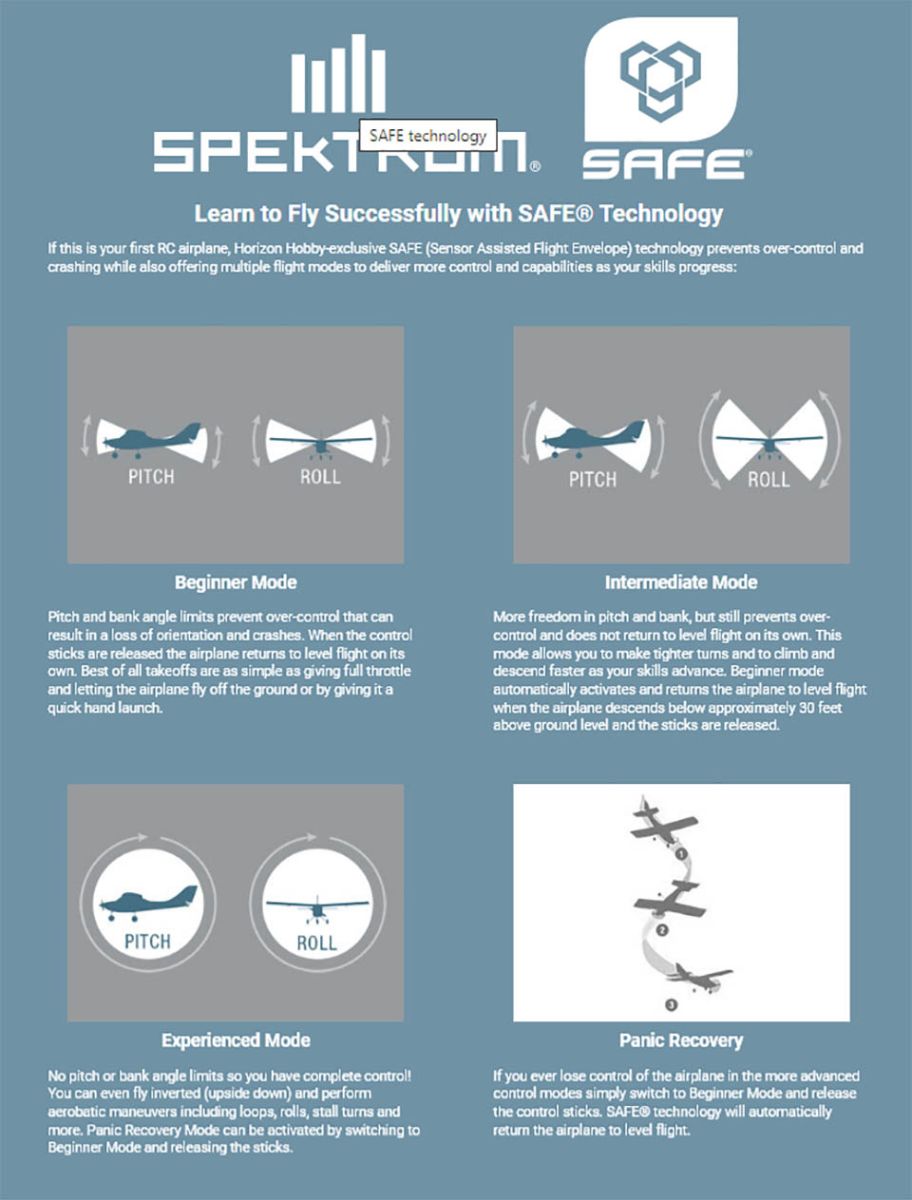 SPEKTRUM®

SAFE technology

SAFE®

Learn to Fly Successfully with SAFE® Technology

If this is your first RC airplane, Horizon Hobby-exclusive SAFE (Sensor Assisted Flight Envelope) technology prevents over-control and crashing while also offering multiple flight modes to deliver more control and capabilities as your skills progress:

PITCH ROLL

Beginner Mode

Pitch and bank angle limits prevent over-control that can result in a loss of orientation and crashes. When the control sticks are released the airplane returns to level flight on its own. Best of all takeoffs are as simple as giving full throttle and letting the airplane fly off the ground or by giving it a quick hand launch.

PITCH ROLL

Intermediate Mode

More freedom in pitch and bank, but still prevents over-control and does not return to level flight on its own. This mode allows you to make tighter turns and to climb and descend faster as your skills advance. Beginner mode automatically activates and returns the airplane to level flight when the airplane descends below approximately 30 feet above ground level and the sticks are released.

PITCH ROLL

Experienced Mode

No pitch or bank angle limits so you have complete control! You can even fly inverted (upside down) and perform aerobatic maneuvers including loops, rolls, stall turns and more. Panic Recovery Mode can be activated by switching to Beginner Mode and releasing the sticks.

1 2 3

Panic Recovery

If you ever lose control of the airplane in the more advanced control modes simply switch to Beginner Mode and release the control sticks. SAFE® technology will automatically return the airplane to level flight.