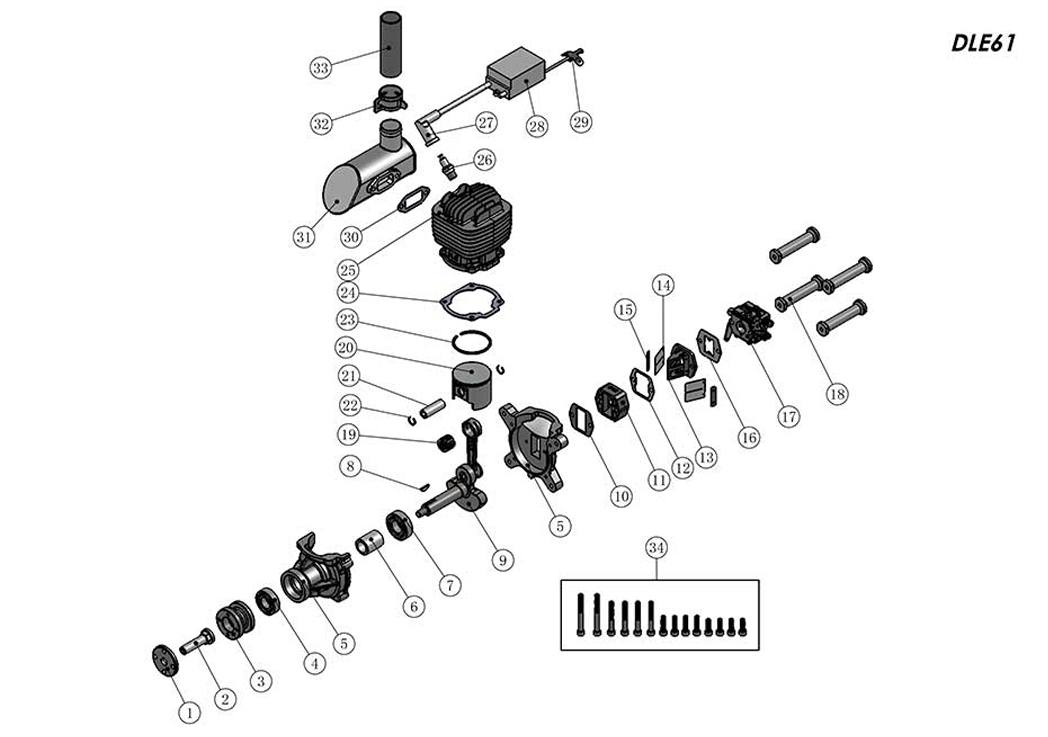 DLE61

33
32
27
28
29
26
31
30
25
24
23
20
21
22
19
8
15
14
18
17
16
13
12
11
10
5
9
7
6
5
4
3
2
1
34