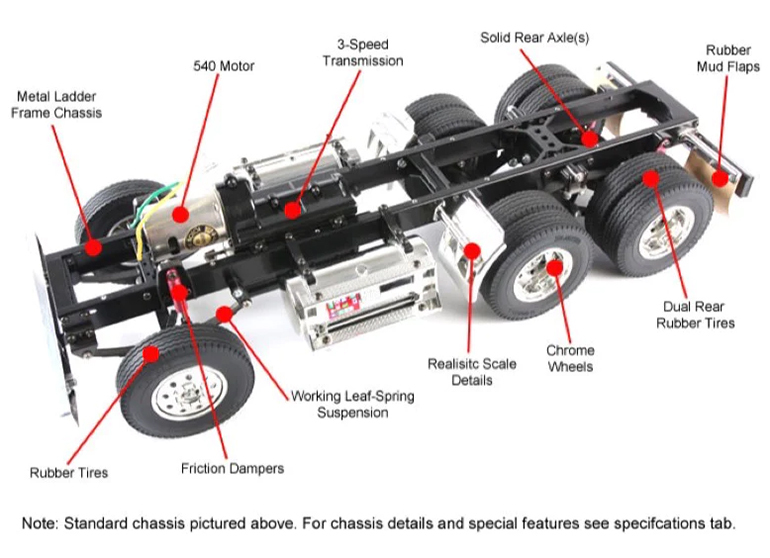 Metal Ladder Frame Chassis

540 Motor

3-Speed Transmission

Solid Rear Axle(s)

Rubber Mud Flaps

Dual Rear Rubber Tires

Chrome Wheels

Realisitc Scale Details

Working Leaf-Spring Suspension

Friction Dampers

Rubber Tires

Note: Standard chassis pictured above. For chassis details and special features see specifcations tab.